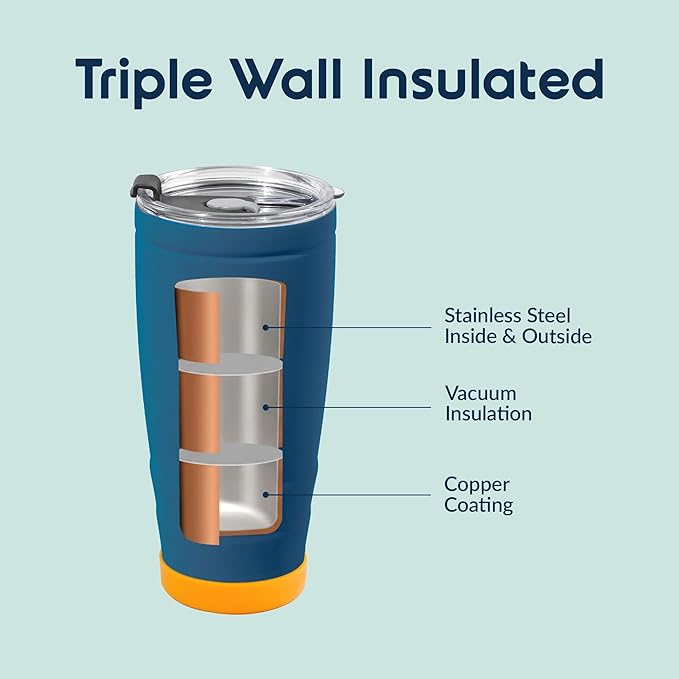 Triple Wall Insulated

Stainless Steel
Inside & Outside

Vacuum
Insulation

Copper
Coating